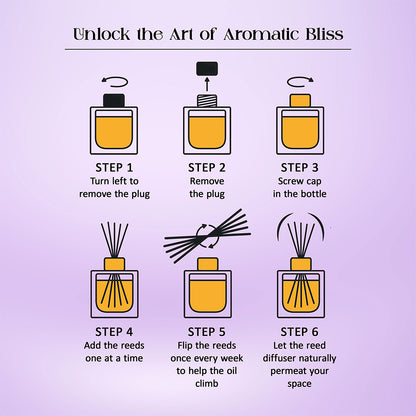 Unlock the Art of Aromatic Bliss

STEP 1
Turn left to remove the plug

STEP 2
Remove the plug

STEP 3
Screw cap in the bottle

STEP 4
Add the reeds one at a time

STEP 5
Flip the reeds once every week to help the oil climb

STEP 6
Let the reed diffuser naturally permeat your space