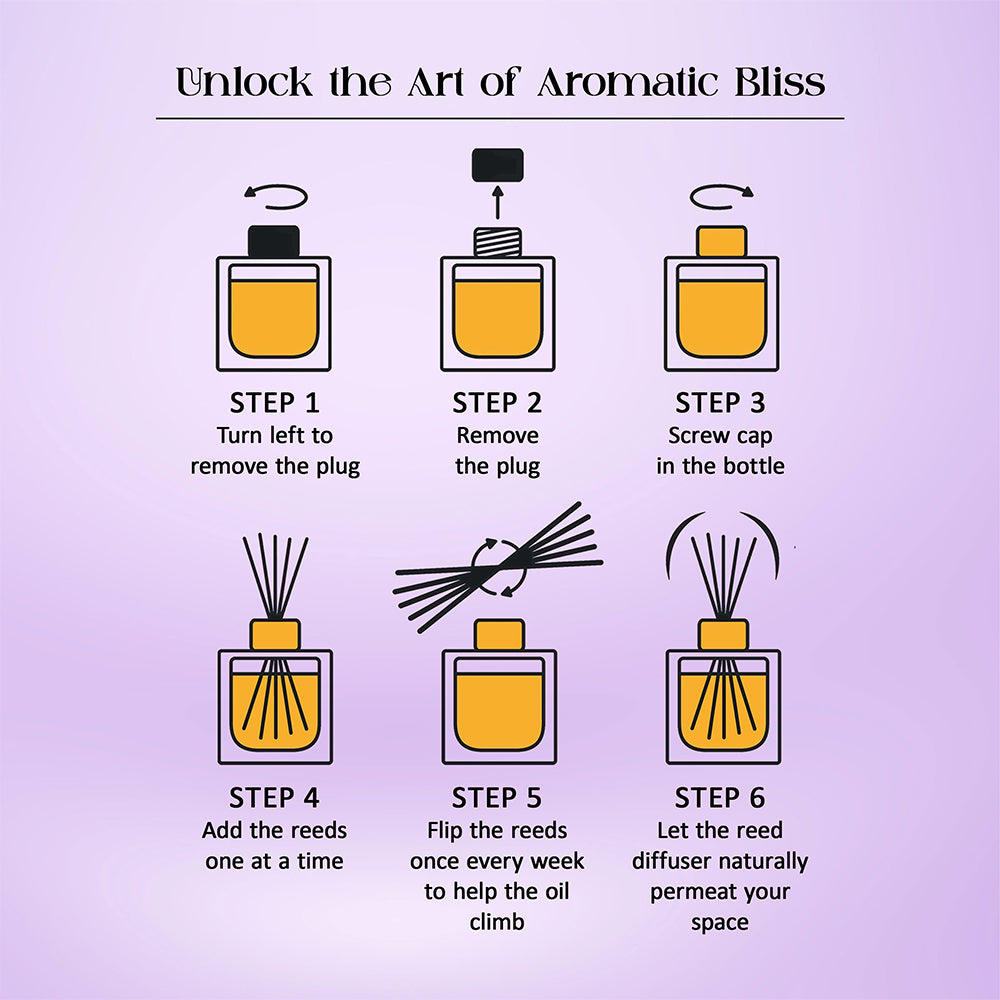 Unlock the Art of Aromatic Bliss

STEP 1
Turn left to remove the plug

STEP 2
Remove the plug

STEP 3
Screw cap in the bottle

STEP 4
Add the reeds one at a time

STEP 5
Flip the reeds once every week to help the oil climb

STEP 6
Let the reed diffuser naturally permeat your space