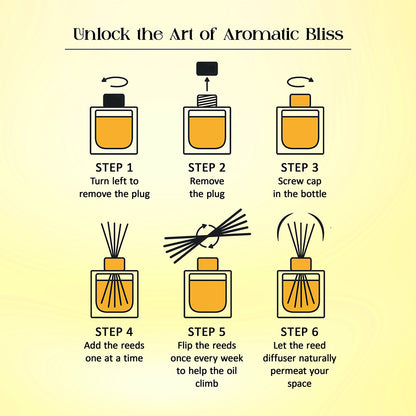 Unlock the Art of Aromatic Bliss

STEP 1
Turn left to remove the plug

STEP 2
Remove the plug

STEP 3
Screw cap in the bottle

STEP 4
Add the reeds one at a time

STEP 5
Flip the reeds once every week to help the oil climb

STEP 6
Let the reed diffuser naturally permeat your space