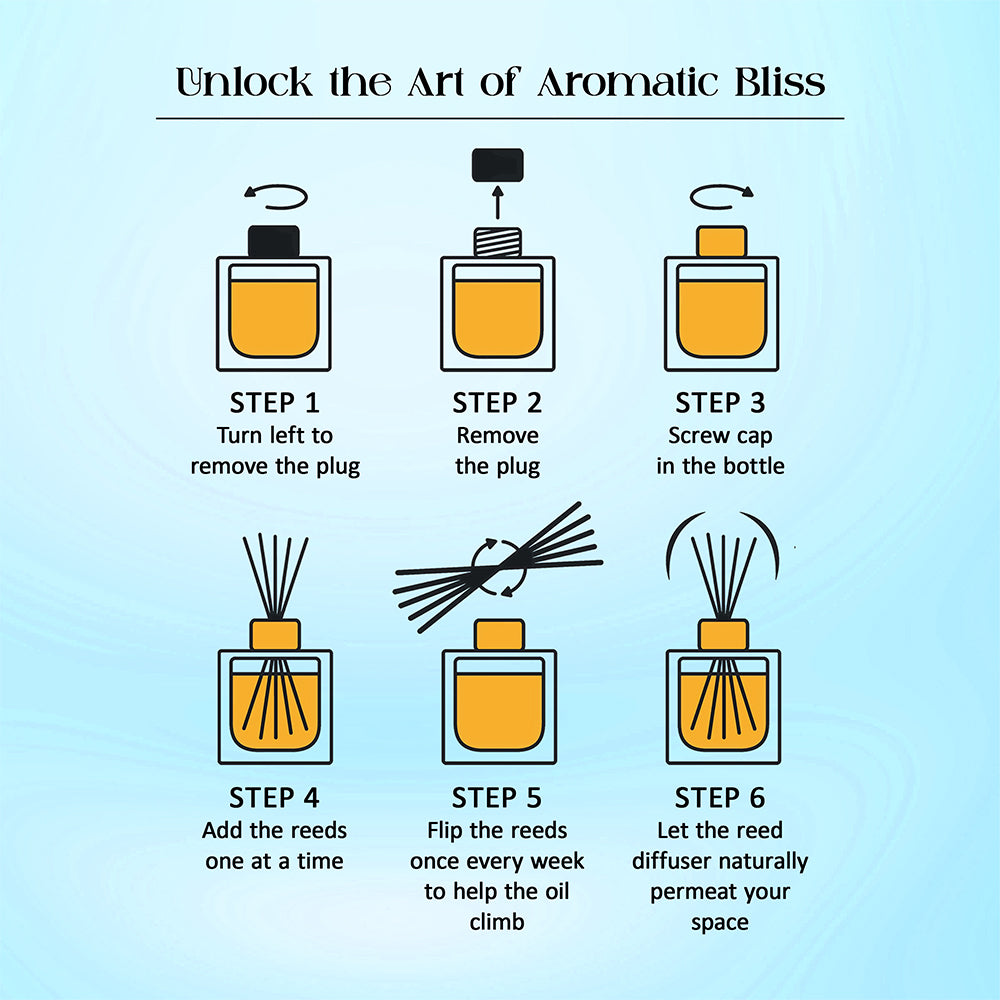 Unlock the Art of Aromatic Bliss

STEP 1
Turn left to remove the plug

STEP 2
Remove the plug

STEP 3
Screw cap in the bottle

STEP 4
Add the reeds one at a time

STEP 5
Flip the reeds once every week to help the oil climb

STEP 6
Let the reed diffuser naturally permeat your space